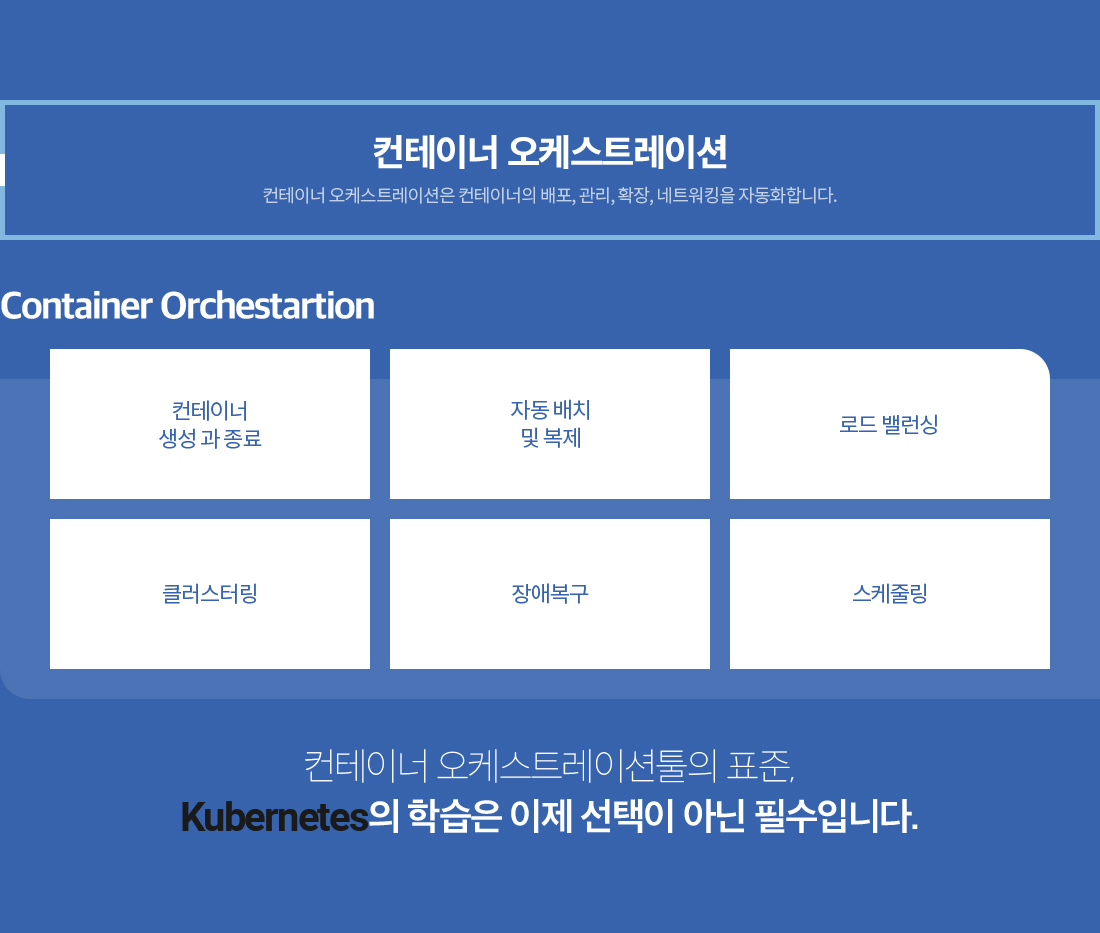 컨테이너 오케스트레이션

컨테이너 오케스트레이션은 컨테이너의 배포, 관리, 확장, 네트워킹을 자동화합니다.

Container Orchestartion

컨테이너
생성 과 종료

자동 배치
및 복제

로드 밸런싱

클러스터링

장애복구

스케줄링

컨테이너 오케스트레이션툴의 표준,

Kubernetes의 학습은 이제 선택이 아닌 필수입니다.